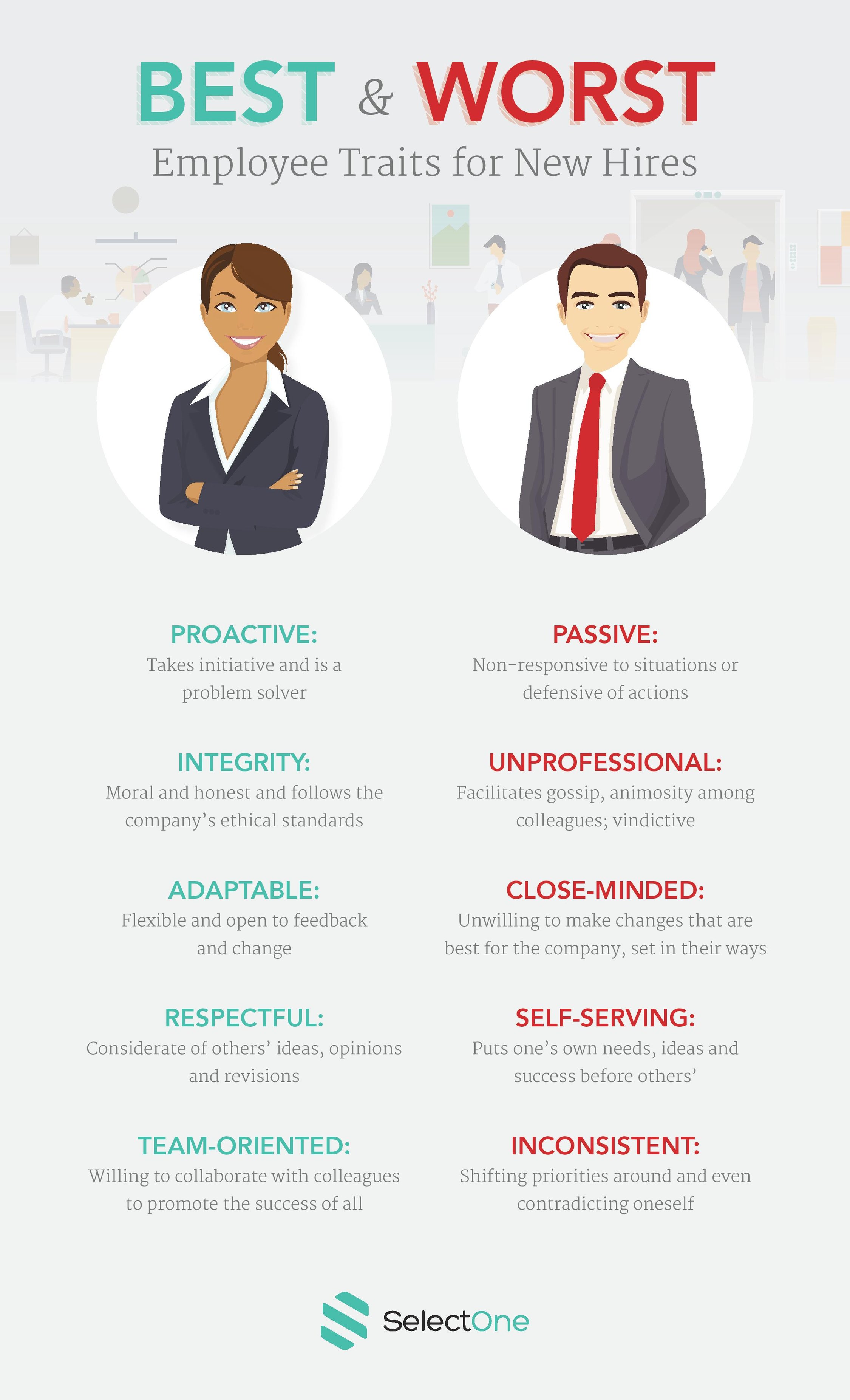 BEST & WORST

Employee Traits for New Hires

PROACTIVE:
Takes initiative and is a problem solver

INTEGRITY:
Moral and honest and follows the company's ethical standards

ADAPTABLE:
Flexible and open to feedback and change

RESPECTFUL:
Considerate of others' ideas, opinions and revisions

TEAM-ORIENTED:
Willing to collaborate with colleagues to promote the success of all

PASSIVE:
Non-responsive to situations or defensive of actions

UNPROFESSIONAL:
Facilitates gossip, animosity among colleagues; vindictive

CLOSE-MINDED:
Unwilling to make changes that are best for the company, set in their ways

SELF-SERVING:
Puts one's own needs, ideas and success before others'

INCONSISTENT:
Shifting priorities around and even contradicting oneself

SelectOne